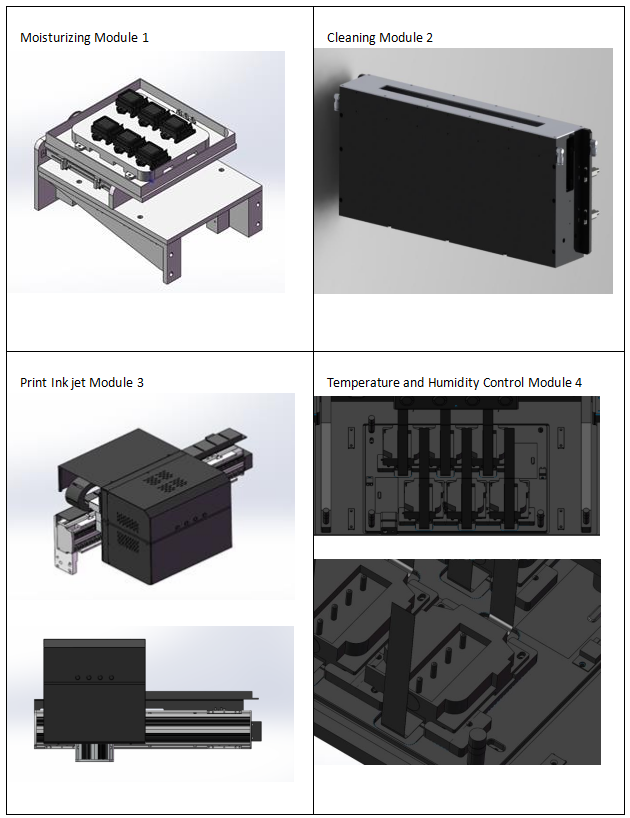 | Moisturizing Module 1 | Cleaning Module 2 |
|---|---|
| Print Ink jet Module 3 | Temperature and Humidity Control Module 4 |